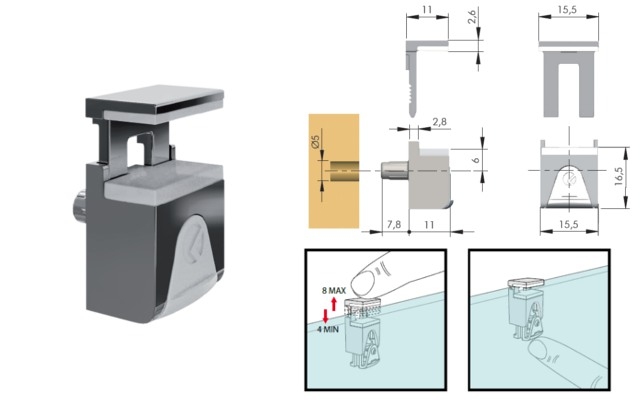 11

2,6

15,5

Ø5

2,8

6

16,5

7,8

11

15,5

8 MAX

4 MIN