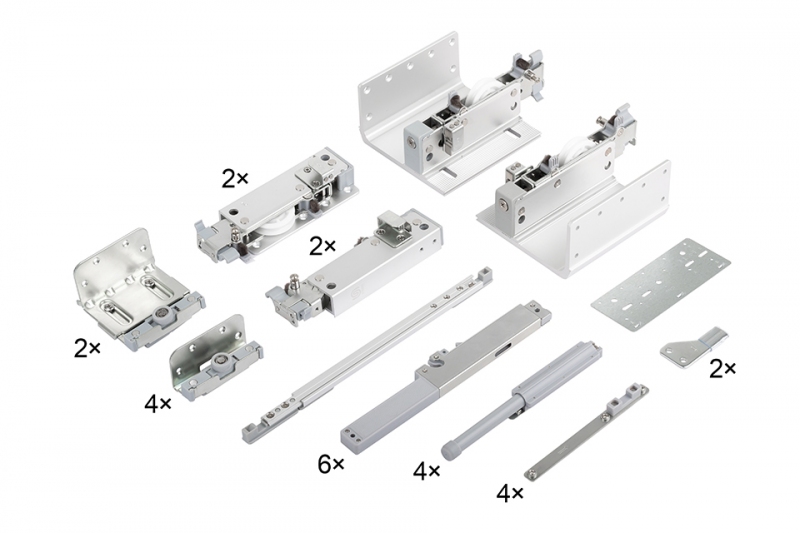 2×

2×

2×

4×

2×

6×

4×

4×